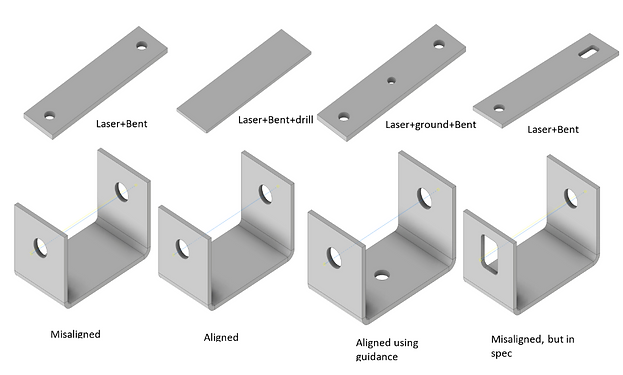 Laser+Bent

Laser+Bent+drill

Laser+ground+Bent

Laser+Bent

Misaligned

Aligned

Aligned using guidance

Misaligned, but in spec